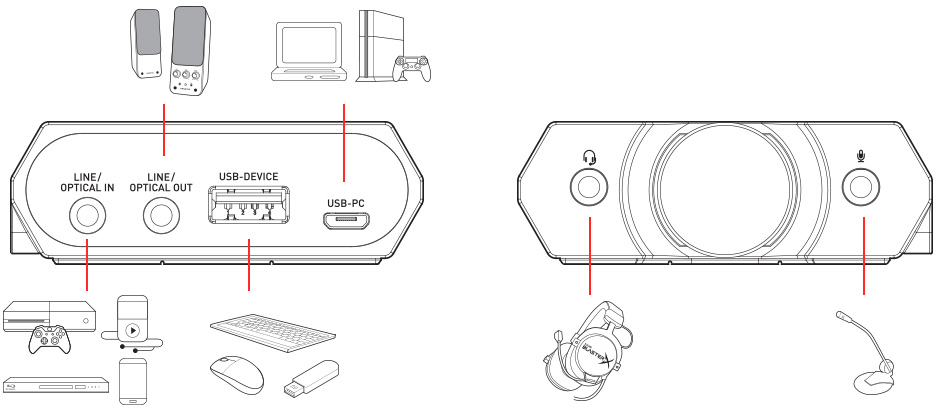 LINE/
OPTICAL IN

LINE/
OPTICAL OUT

USB-DEVICE

USB-PC

BLASTER X